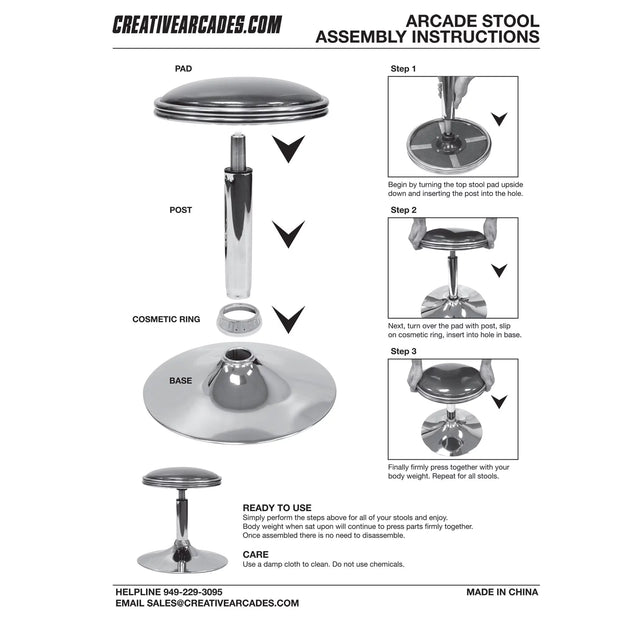 CREATIVEARCADES.COM

ARCADE STOOL
ASSEMBLY INSTRUCTIONS

PAD

POST

COSMETIC RING

BASE

Step 1

Begin by turning the top stool pad upside down and inserting the post into the hole.

Step 2

Next, turn over the pad with post, slip on cosmetic ring, insert into hole in base.

Step 3

Finally firmly press together with your body weight. Repeat for all stools.

READY TO USE
Simply perform the steps above for all of your stools and enjoy.
Body weight when sat upon will continue to press parts firmly together.
Once assembled there is no need to disassemble.

CARE
Use a damp cloth to clean. Do not use chemicals.

HELPLINE 949-229-3095
EMAIL SALES@CREATIVEARCADES.COM

MADE IN CHINA